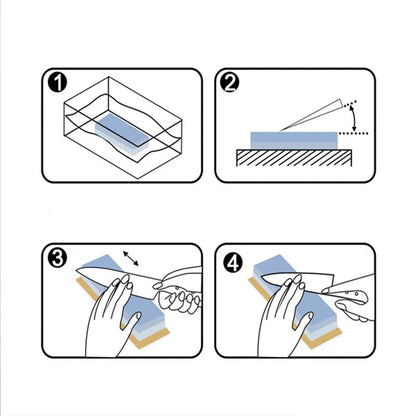 1

2

3

4