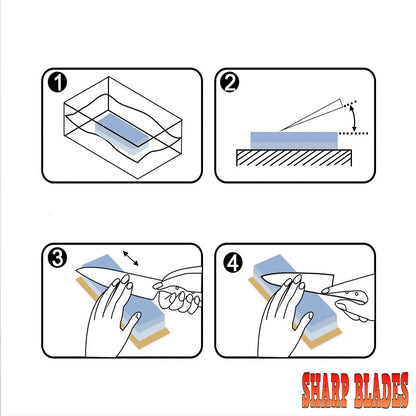 1

2

3

4

SHARP BLADES